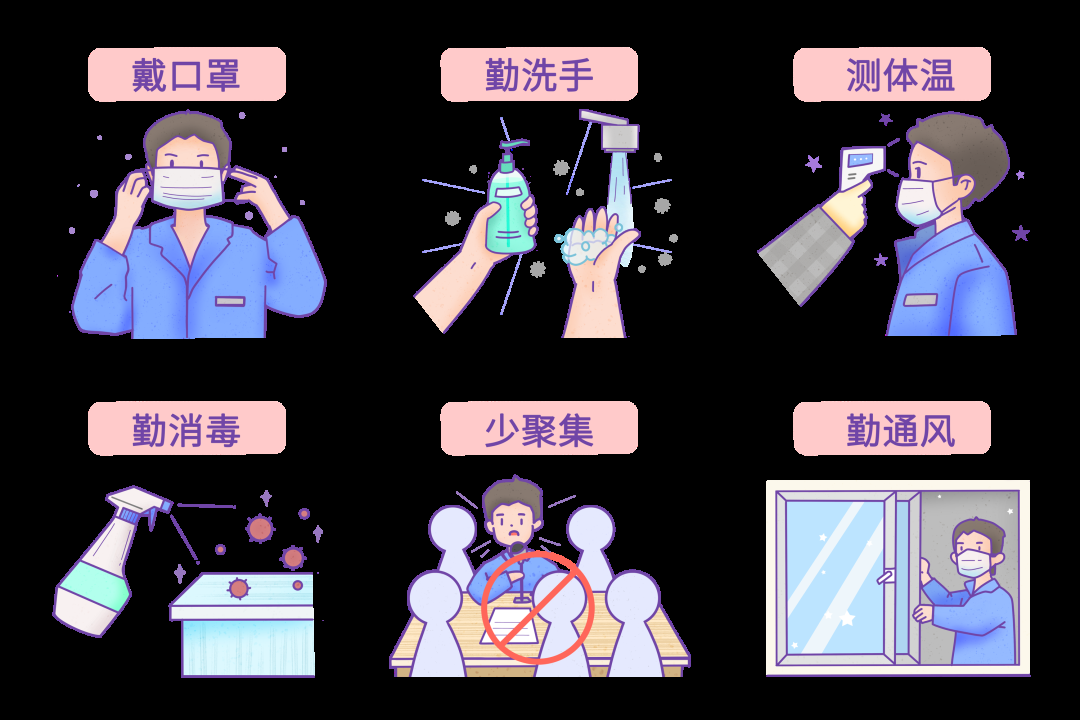 戴口罩

勤洗手

测体温

勤消毒

少聚集

勤通风